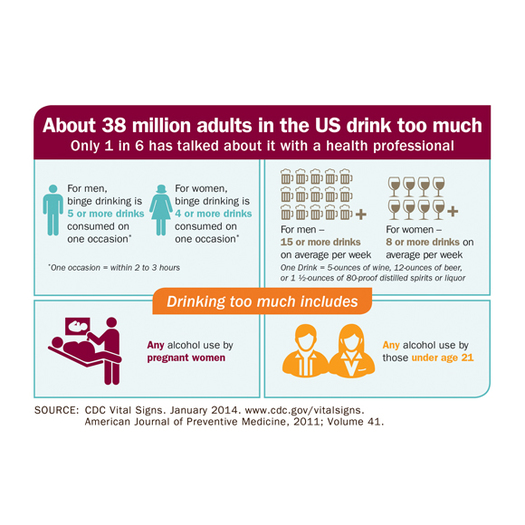 About 38 million adults in the US drink too much
Only 1 in 6 has talked about it with a health professional

For men, binge drinking is 5 or more drinks consumed on one occasion*

For women, binge drinking is 4 or more drinks consumed on one occasion*

*One occasion = within 2 to 3 hours

+

For men – 15 or more drinks on average per week

+

For women – 8 or more drinks on average per week

One Drink = 5-ounces of wine, 12-ounces of beer, or 1 ½-ounces of 80-proof distilled spirits or liquor

Drinking too much includes

Any alcohol use by pregnant women

Any alcohol use by those under age 21

SOURCE: CDC Vital Signs. January 2014. www.cdc.gov/vitalsigns. American Journal of Preventive Medicine, 2011; Volume 41.